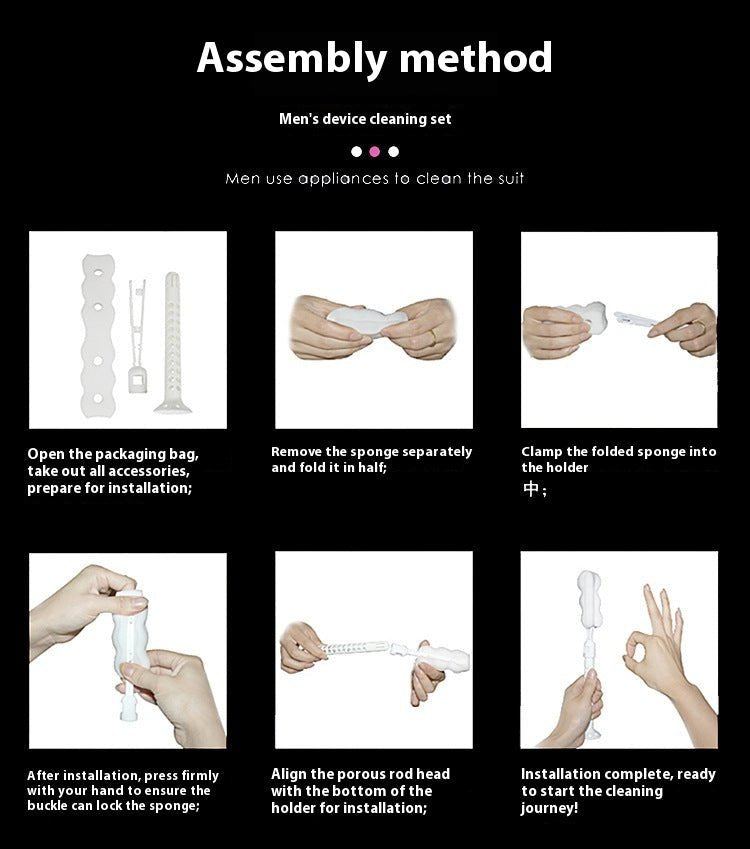 Assembly method

Men's device cleaning set

Men use appliances to clean the suit

Open the packaging bag, take out all accessories, prepare for installation;

Remove the sponge separately and fold it in half;

Clamp the folded sponge into the holder
中；

After installation, press firmly with your hand to ensure the buckle can lock the sponge;

Align the porous rod head with the bottom of the holder for installation;

Installation complete, ready to start the cleaning journey!